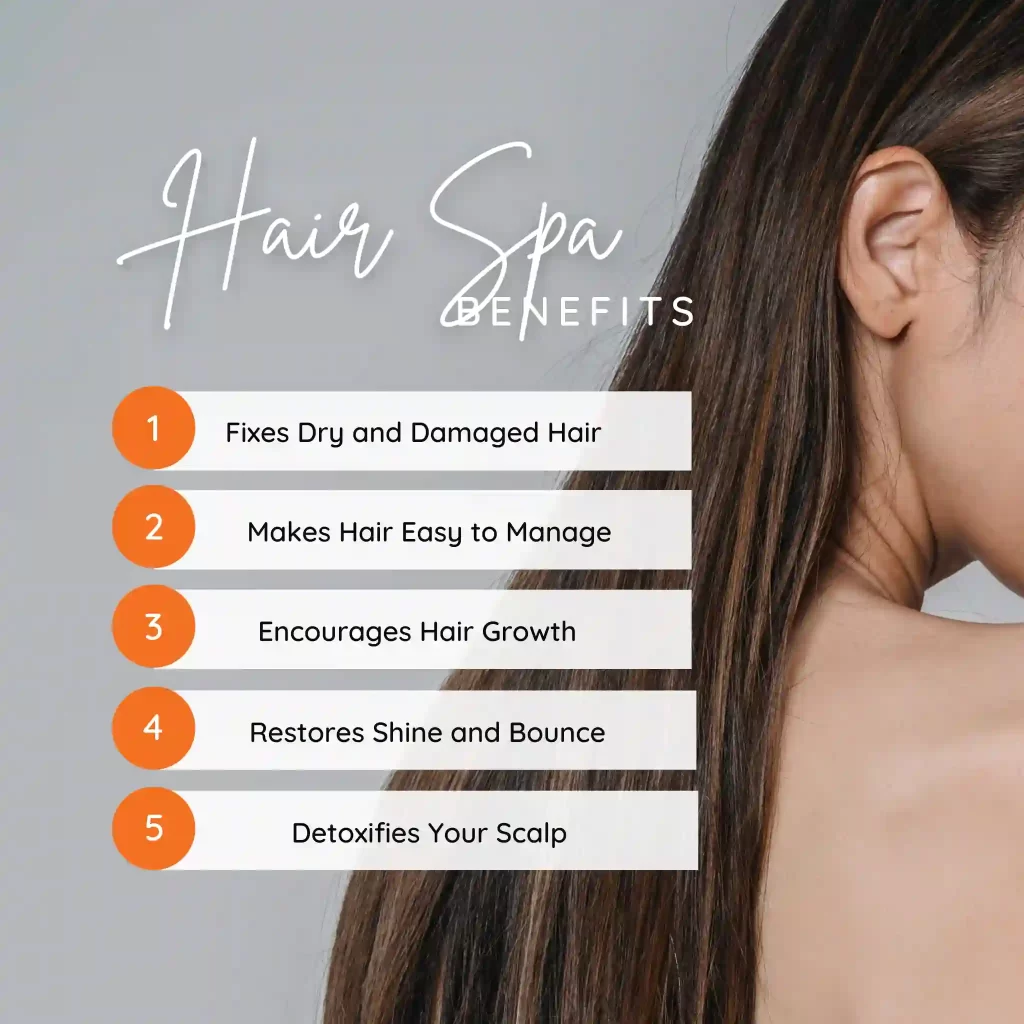 Hair Spa
BENEFITS

1 Fixes Dry and Damaged Hair

2 Makes Hair Easy to Manage

3 Encourages Hair Growth

4 Restores Shine and Bounce

5 Detoxifies Your Scalp